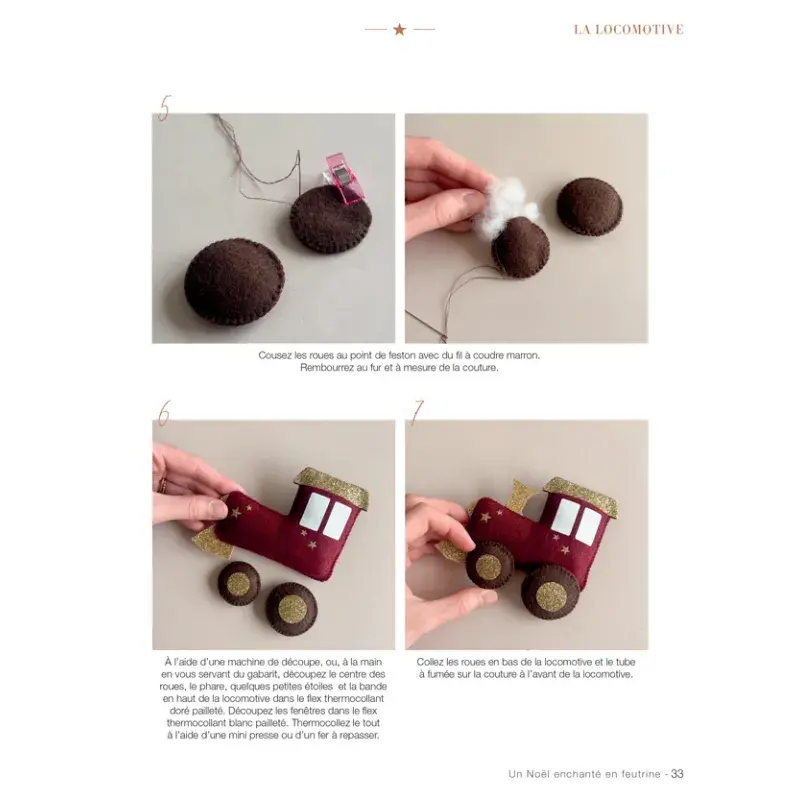 LA LOCOMOTIVE

5

Cousez les roues au point de feston avec du fil à coudre marron. Rembourrez au fur et à mesure de la couture.

6

À l'aide d'une machine de découpe, ou, à la main en vous servant du gabarit, découpez le centre des roues, le phare, quelques petites étoiles et la bande en haut de la locomotive dans le flex thermocollant doré pailleté. Découpez les fenêtres dans le flex thermocollant blanc pailleté. Thermocollez le tout à l'aide d'une mini presse ou d'un fer à repasser.

7

Collez les roues en bas de la locomotive et le tube à fumée sur la couture à l'avant de la locomotive.

Un Noël enchanté en feutrine - 33